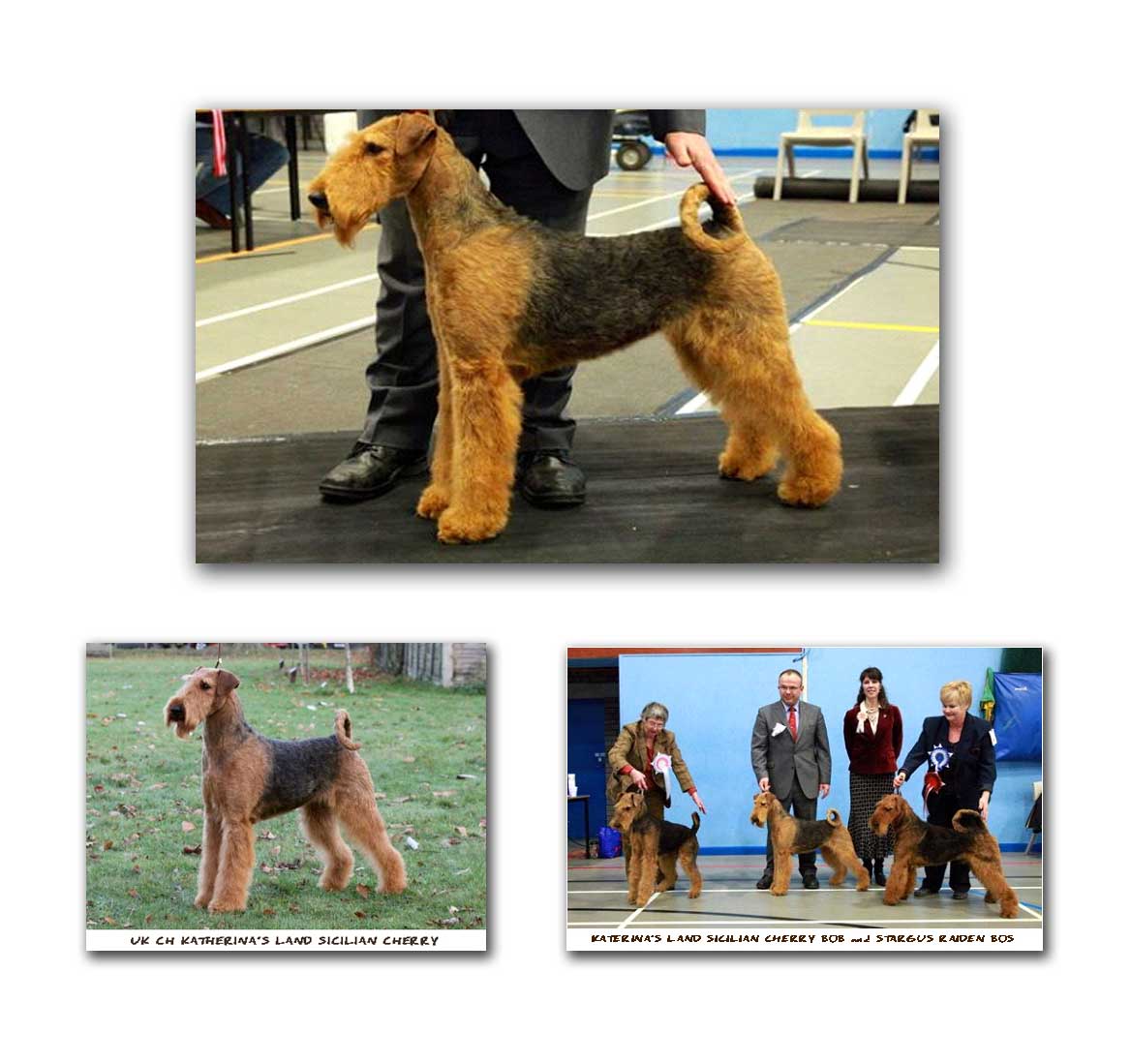 UK CH KATHERINA'S LAND SICILIAN CHERRY

KATERINA'S LAND SICILIAN CHERRY BOB and STARGUS RAIDEN BOS